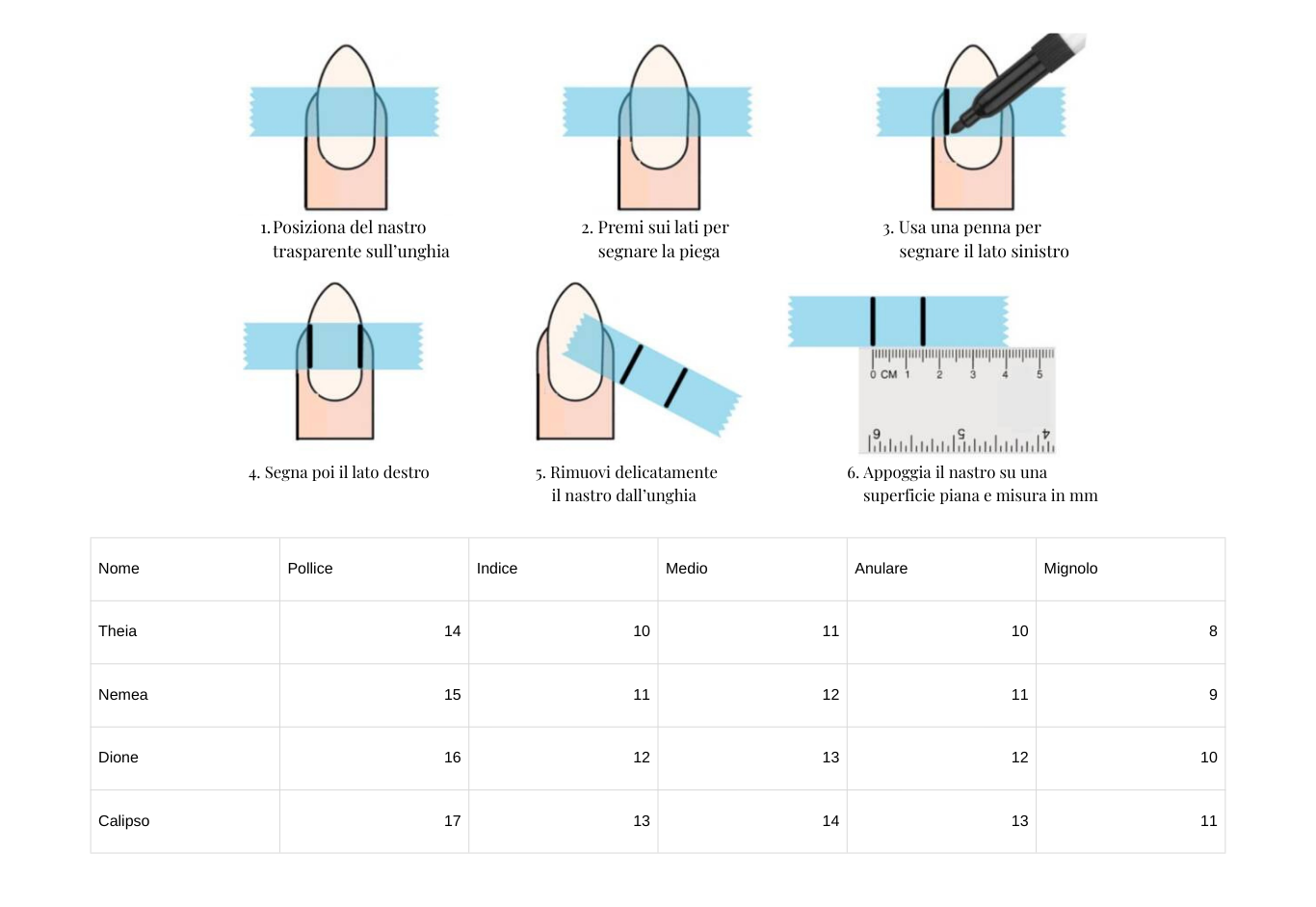 1. Posiziona del nastro trasparente sull'unghia

2. Premi sui lati per segnare la piega

3. Usa una penna per segnare il lato sinistro

4. Segna poi il lato destro

5. Rimuovi delicatamente il nastro dall'unghia

0 CM 1 2 3 4 5

6 5 4

6. Appoggia il nastro su una superficie piana e misura in mm

| Nome | Pollice | Indice | Medio | Anulare | Mignolo |
|---|---|---|---|---|---|
| Theia | 14 | 10 | 11 | 10 | 8 |
| Nemea | 15 | 11 | 12 | 11 | 9 |
| Dione | 16 | 12 | 13 | 12 | 10 |
| Calipso | 17 | 13 | 14 | 13 | 11 |